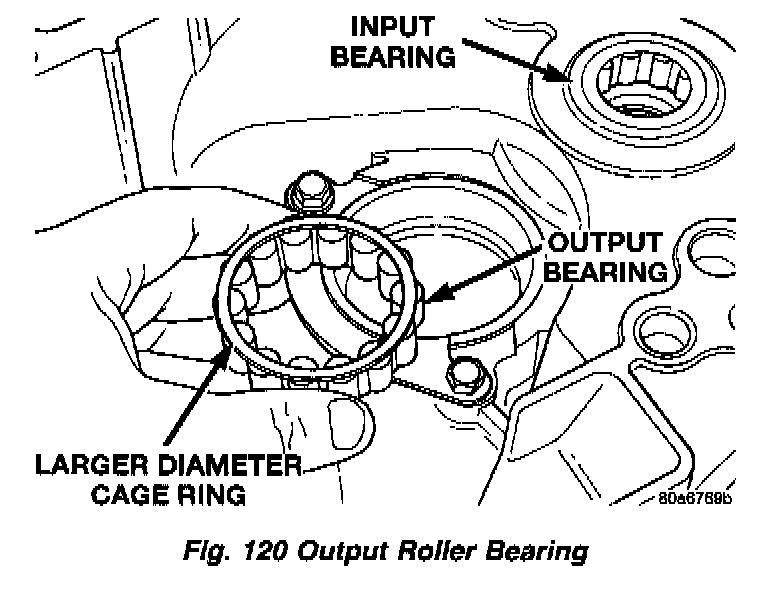 INPUT BEARING

OUTPUT BEARING

LARGER DIAMETER CAGE RING

80a6769b

Fig. 120 Output Roller Bearing