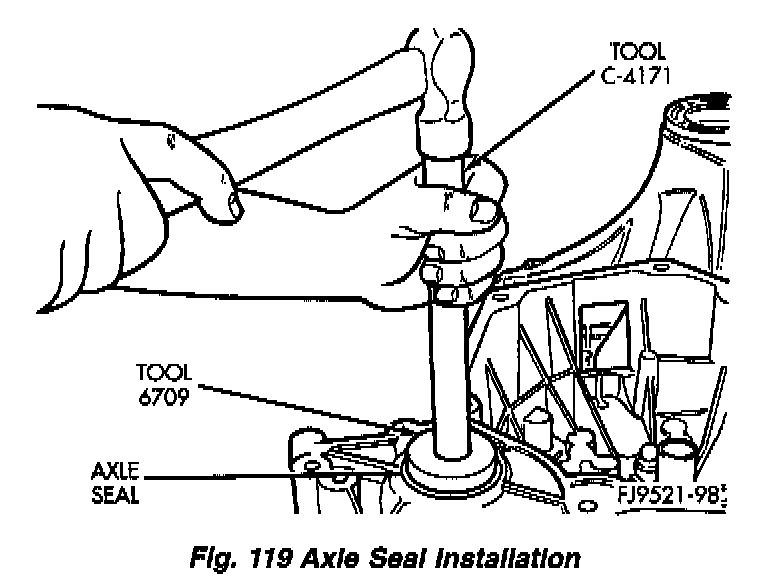 TOOL
C-4171

TOOL
6709

AXLE
SEAL

FJ9521-98

Fig. 119 Axle Seal Installation