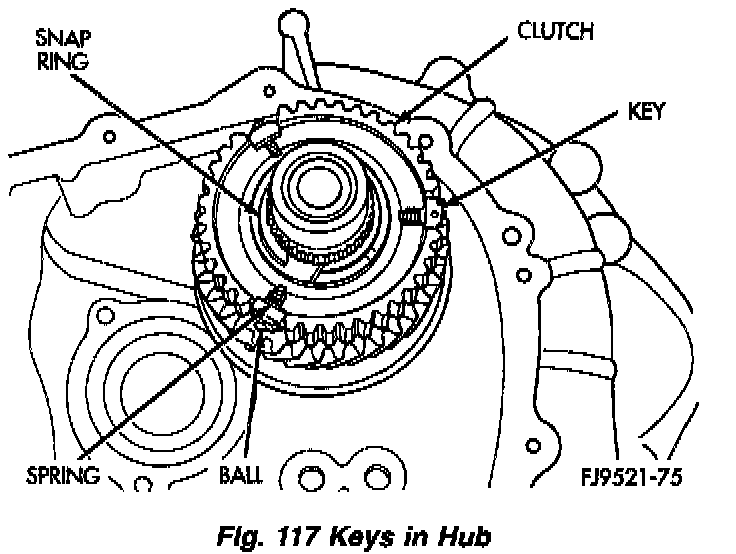 SNAP RING

CLUTCH

KEY

SPRING

BALL

FJ9521-75

Fig. 117 Keys in Hub