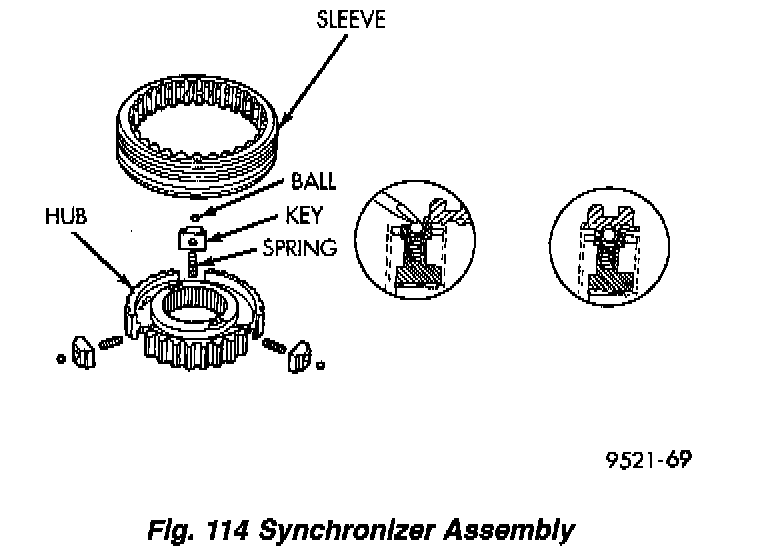 SLEEVE

BALL

HUB

KEY

SPRING

9521-69

Fig. 114 Synchronizer Assembly