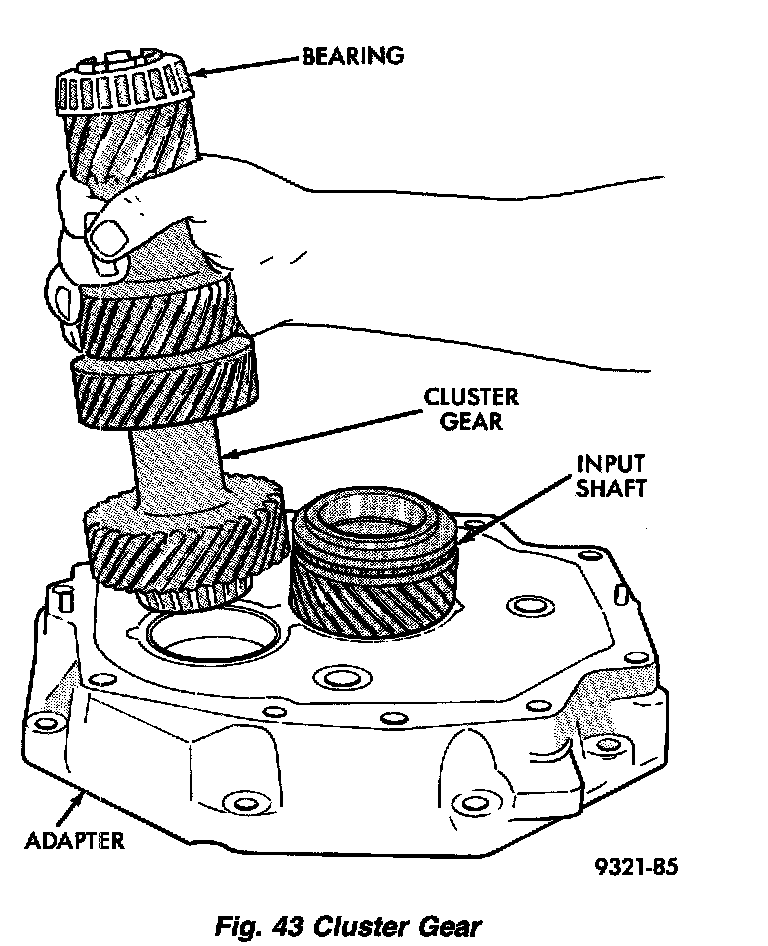 BEARING

CLUSTER GEAR

INPUT SHAFT

ADAPTER

9321-85

Fig. 43 Cluster Gear