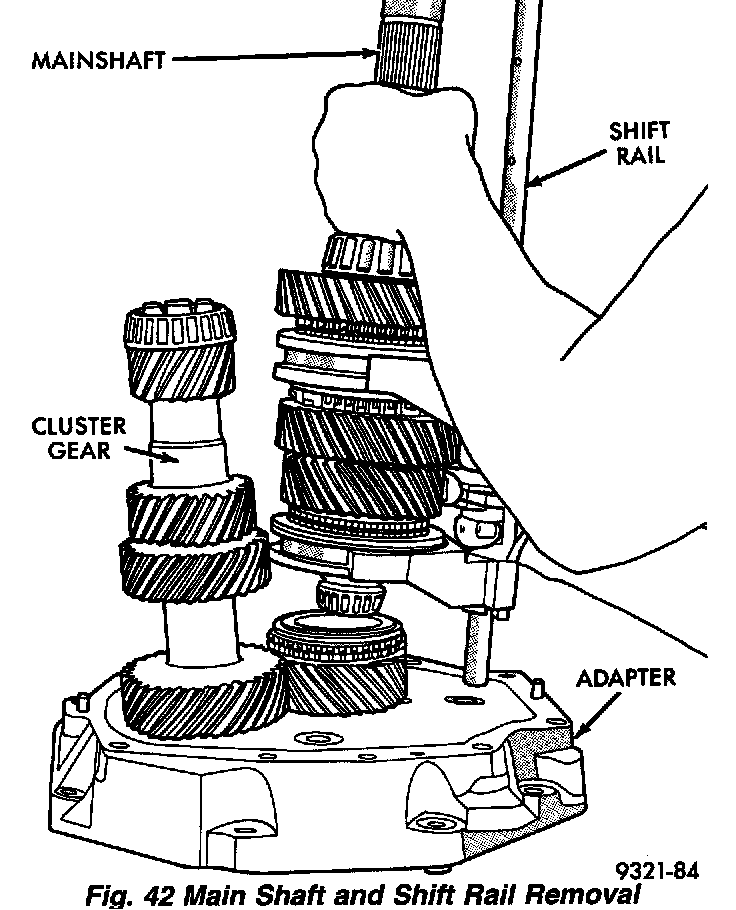 MAINSHAFT

SHIFT RAIL

CLUSTER GEAR

ADAPTER

9321-84

Fig. 42 Main Shaft and Shift Rail Removal