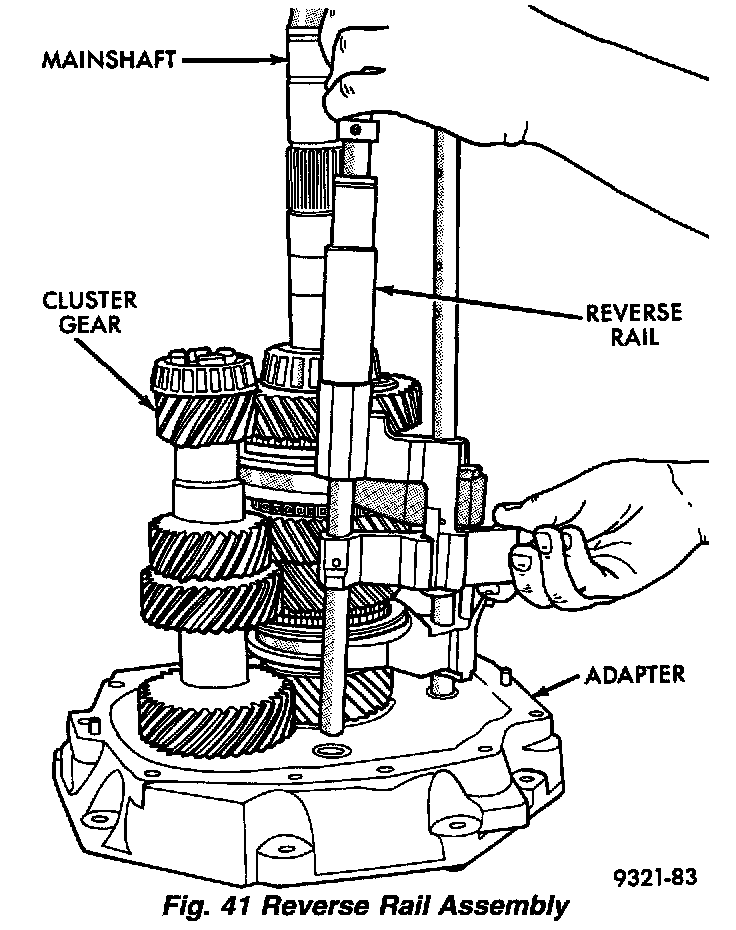 MAINSHAFT

CLUSTER GEAR

REVERSE RAIL

ADAPTER

9321-83

Fig. 41 Reverse Rail Assembly