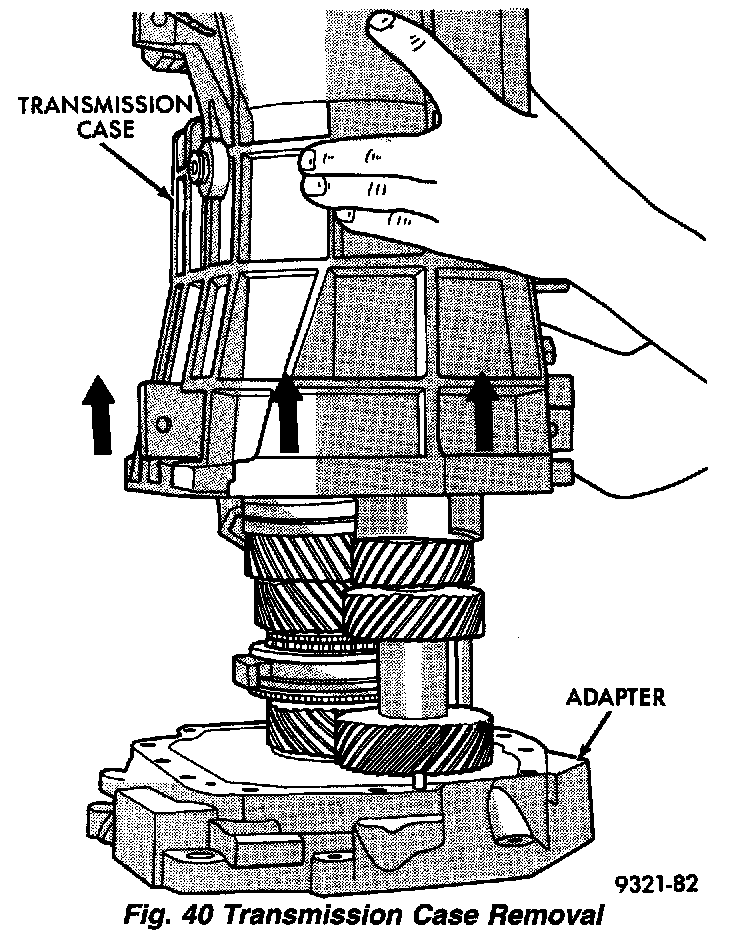 TRANSMISSION CASE

ADAPTER

9321-82

Fig. 40 Transmission Case Removal