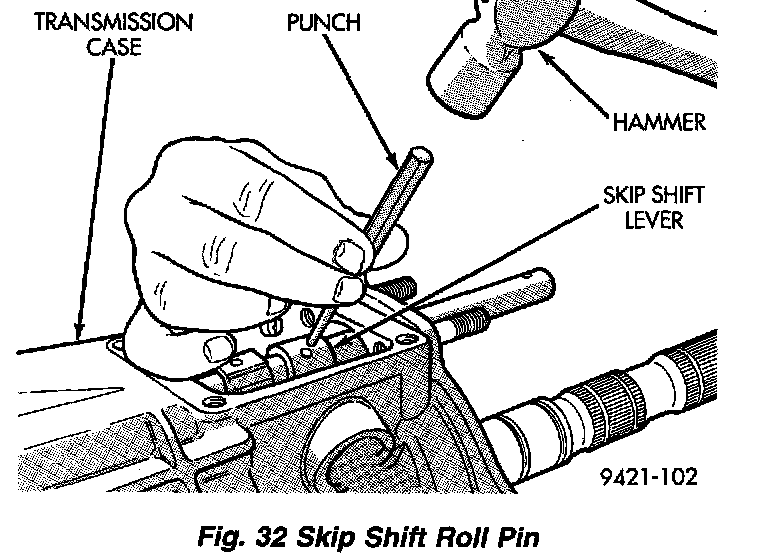 TRANSMISSION CASE

PUNCH

HAMMER

SKIP SHIFT LEVER

9421-102

Fig. 32 Skip Shift Roll Pin