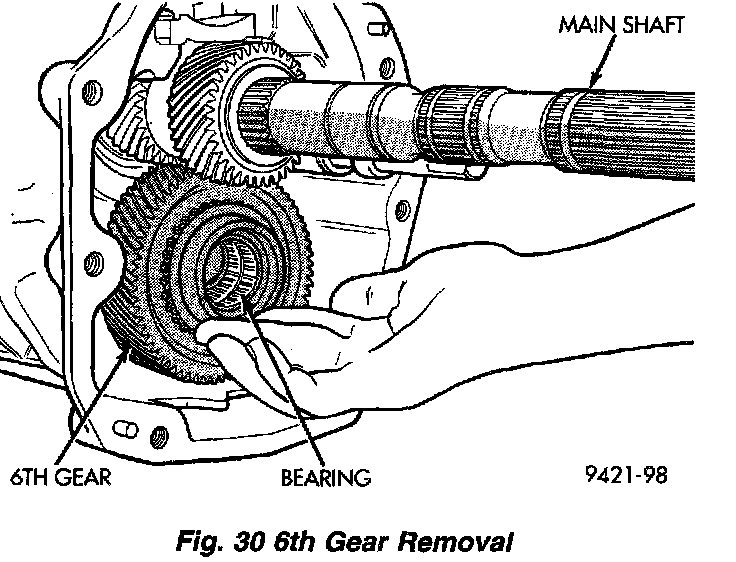 MAIN SHAFT

6TH GEAR

BEARING

9421-98

Fig. 30 6th Gear Removal