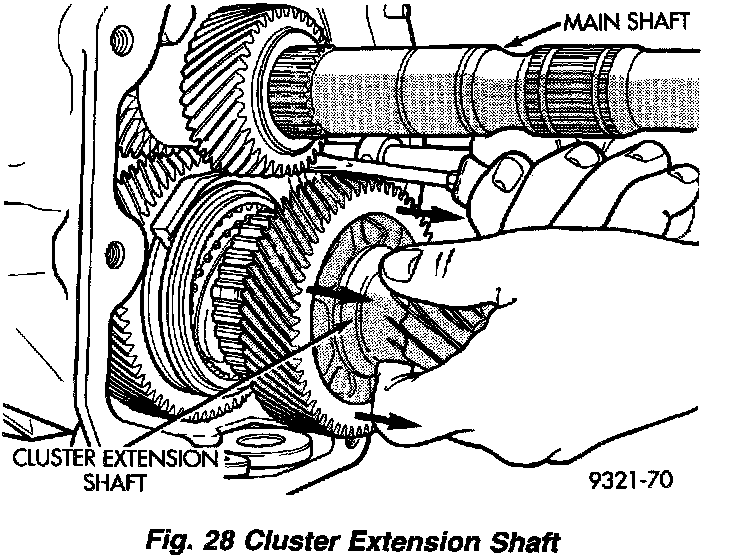 MAIN SHAFT

CLUSTER EXTENSION SHAFT

9321-70

Fig. 28 Cluster Extension Shaft