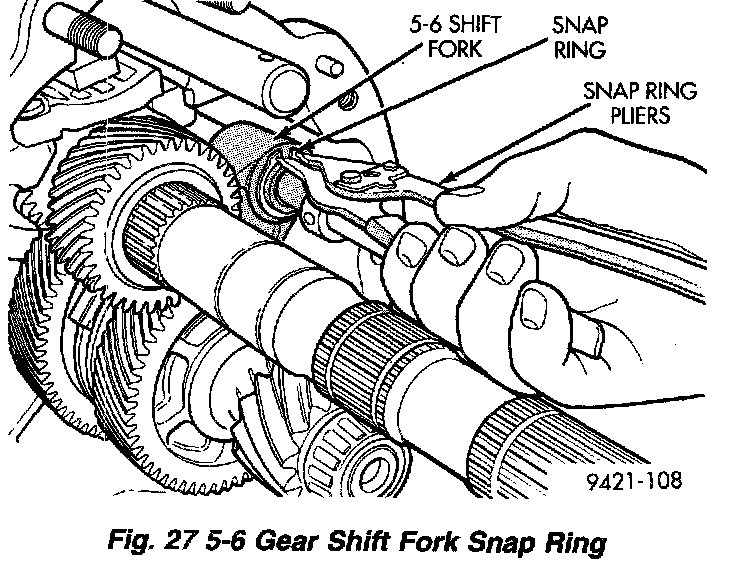 5-6 SHIFT FORK

SNAP RING

SNAP RING PLIERS

9421-108

Fig. 27 5-6 Gear Shift Fork Snap Ring