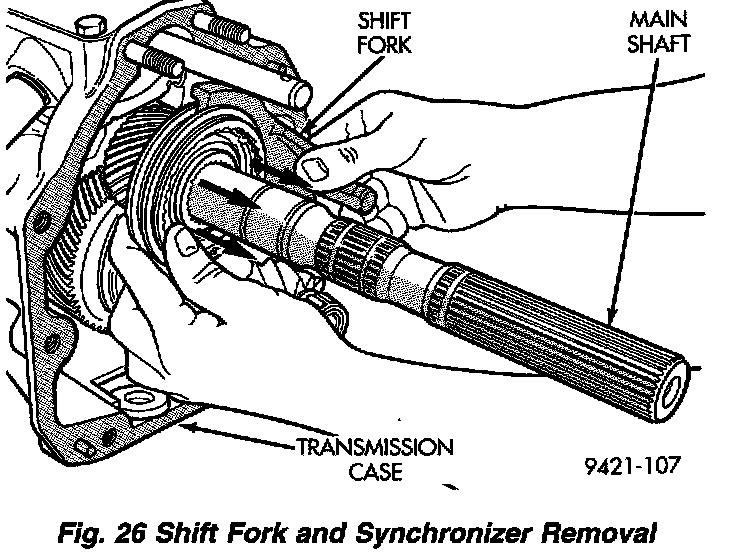 SHIFT FORK

MAIN SHAFT

TRANSMISSION CASE

9421-107

Fig. 26 Shift Fork and Synchronizer Removal