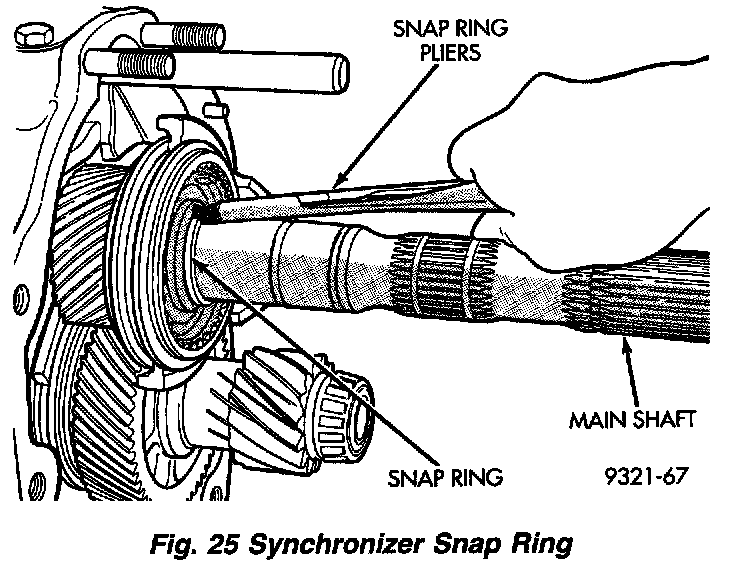 SNAP RING PLIERS

MAIN SHAFT

SNAP RING

9321-67

Fig. 25 Synchronizer Snap Ring