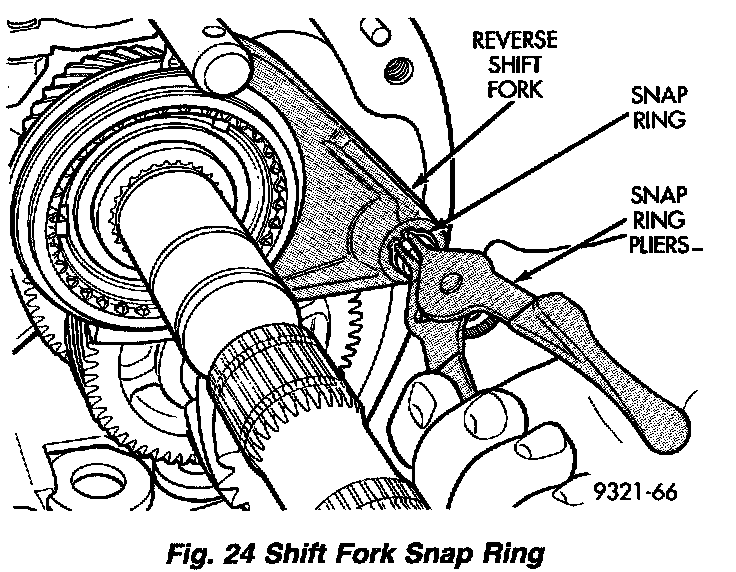 REVERSE SHIFT FORK

SNAP RING

SNAP RING PLIERS

9321-66

Fig. 24 Shift Fork Snap Ring