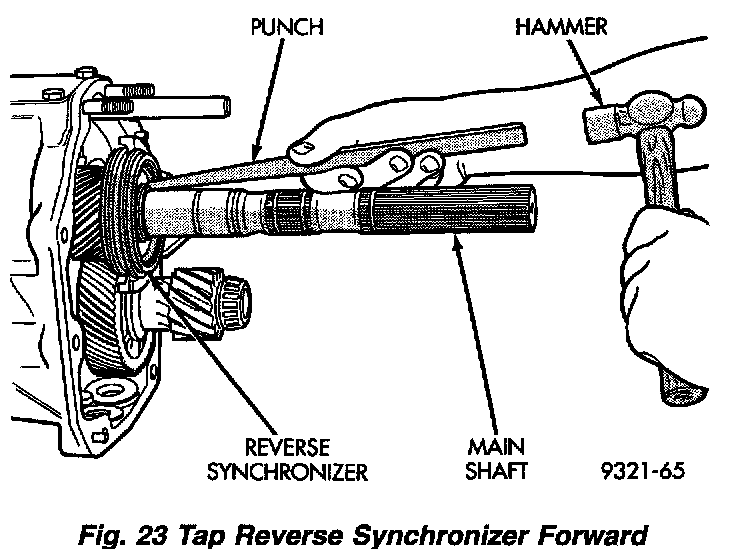 PUNCH
HAMMER
REVERSE SYNCHRONIZER
MAIN SHAFT
9321-65

Fig. 23 Tap Reverse Synchronizer Forward