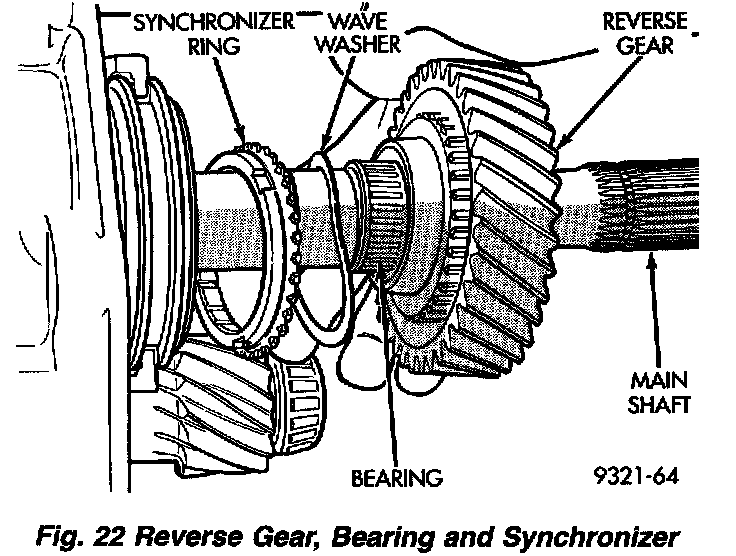 SYNCHRONIZER RING

WAVE WASHER

REVERSE GEAR

MAIN SHAFT

BEARING

9321-64

Fig. 22 Reverse Gear, Bearing and Synchronizer