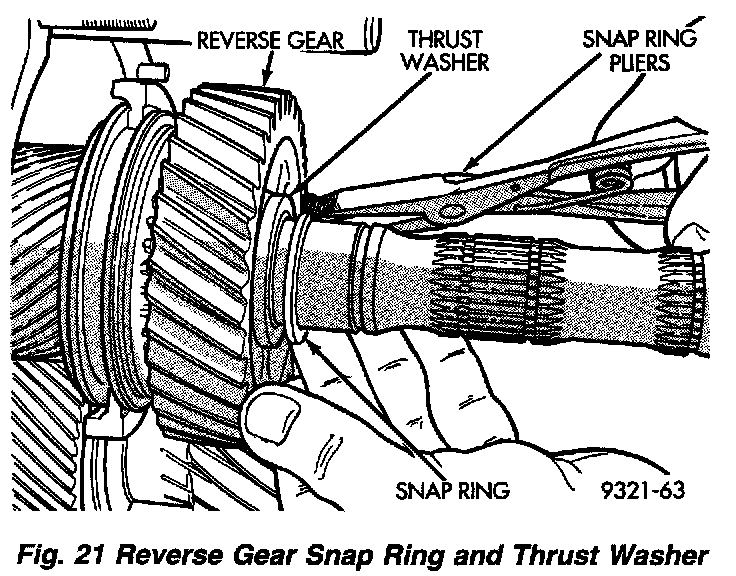 REVERSE GEAR

THRUST WASHER

SNAP RING PLIERS

SNAP RING

9321-63

Fig. 21 Reverse Gear Snap Ring and Thrust Washer