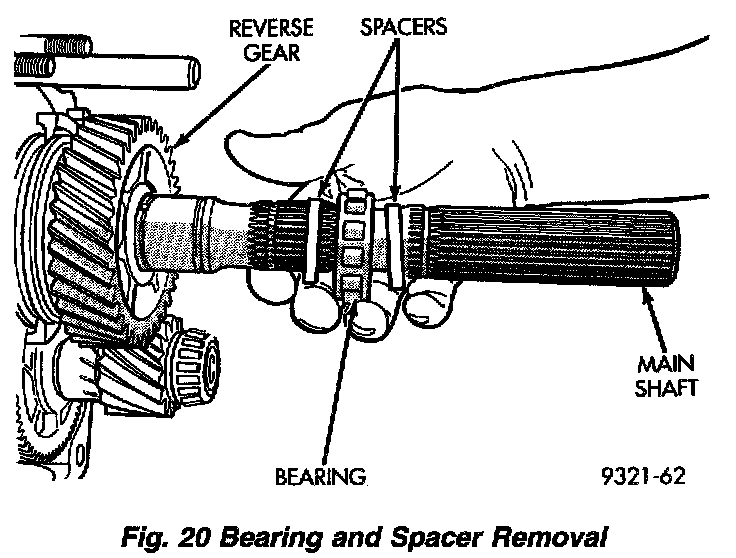 REVERSE GEAR

SPACERS

MAIN SHAFT

BEARING

9321-62

Fig. 20 Bearing and Spacer Removal