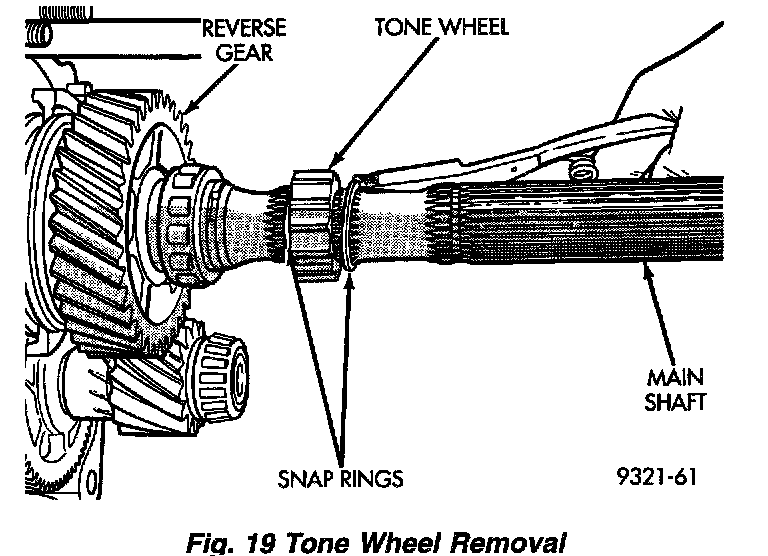 REVERSE GEAR

TONE WHEEL

MAIN SHAFT

SNAP RINGS

9321-61

Fig. 19 Tone Wheel Removal