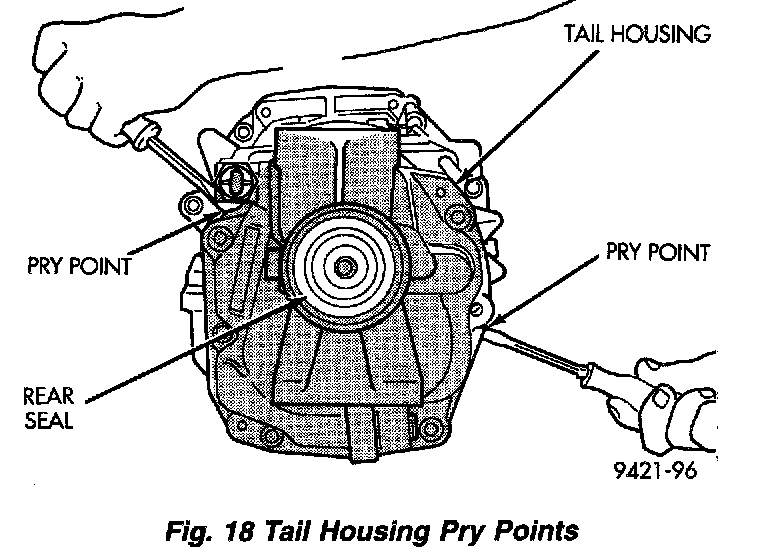 TAIL HOUSING

PRY POINT

PRY POINT

REAR SEAL

9421-96

Fig. 18 Tail Housing Pry Points