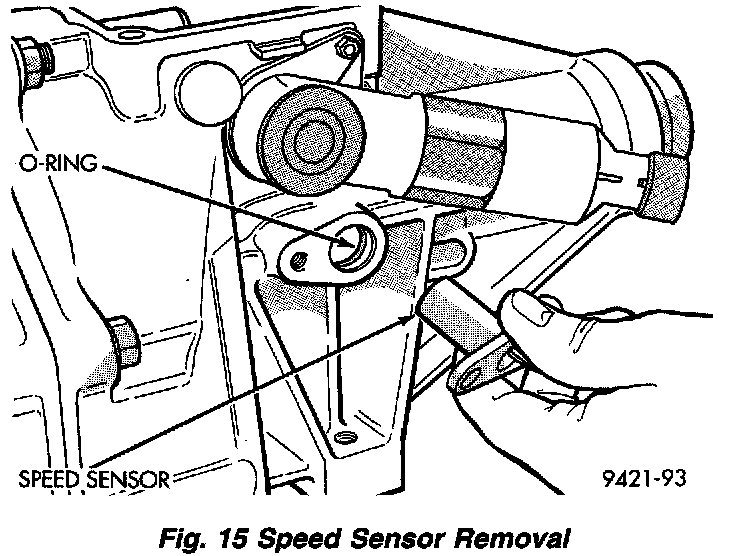 O-RING

SPEED SENSOR

9421-93

Fig. 15 Speed Sensor Removal