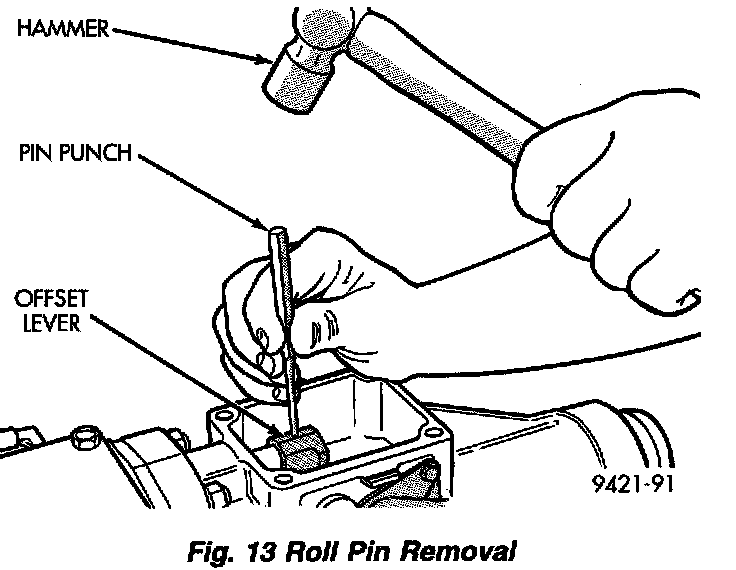 HAMMER

PIN PUNCH

OFFSET LEVER

9421-91

Fig. 13 Roll Pin Removal