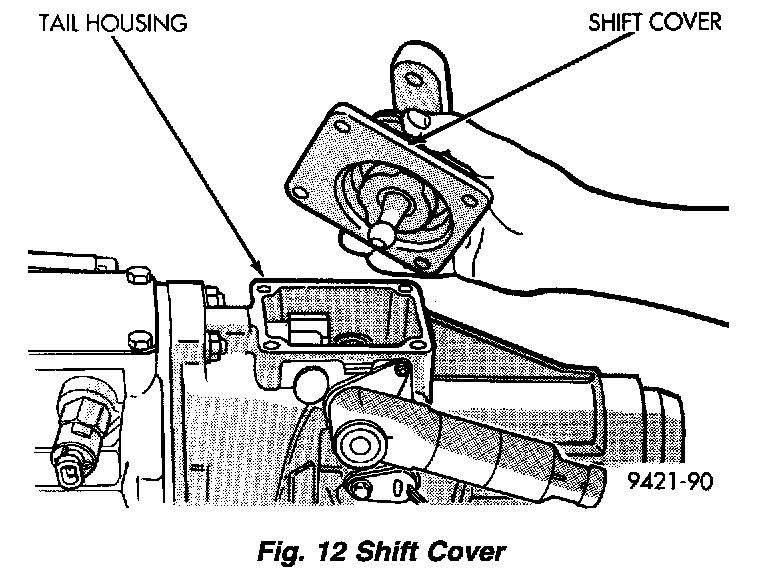 TAIL HOUSING
SHIFT COVER
9421-90
Fig. 12 Shift Cover