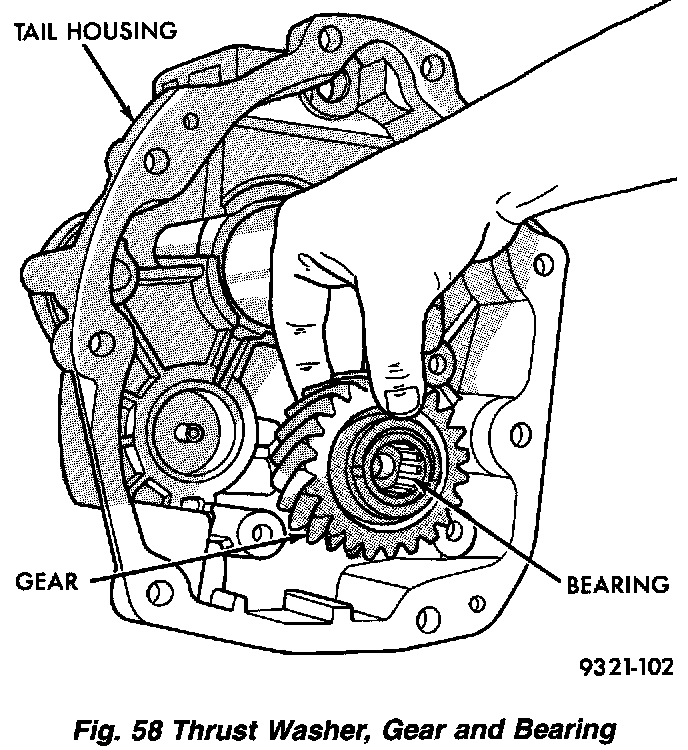 TAIL HOUSING

GEAR

BEARING

9321-102

Fig. 58 Thrust Washer, Gear and Bearing