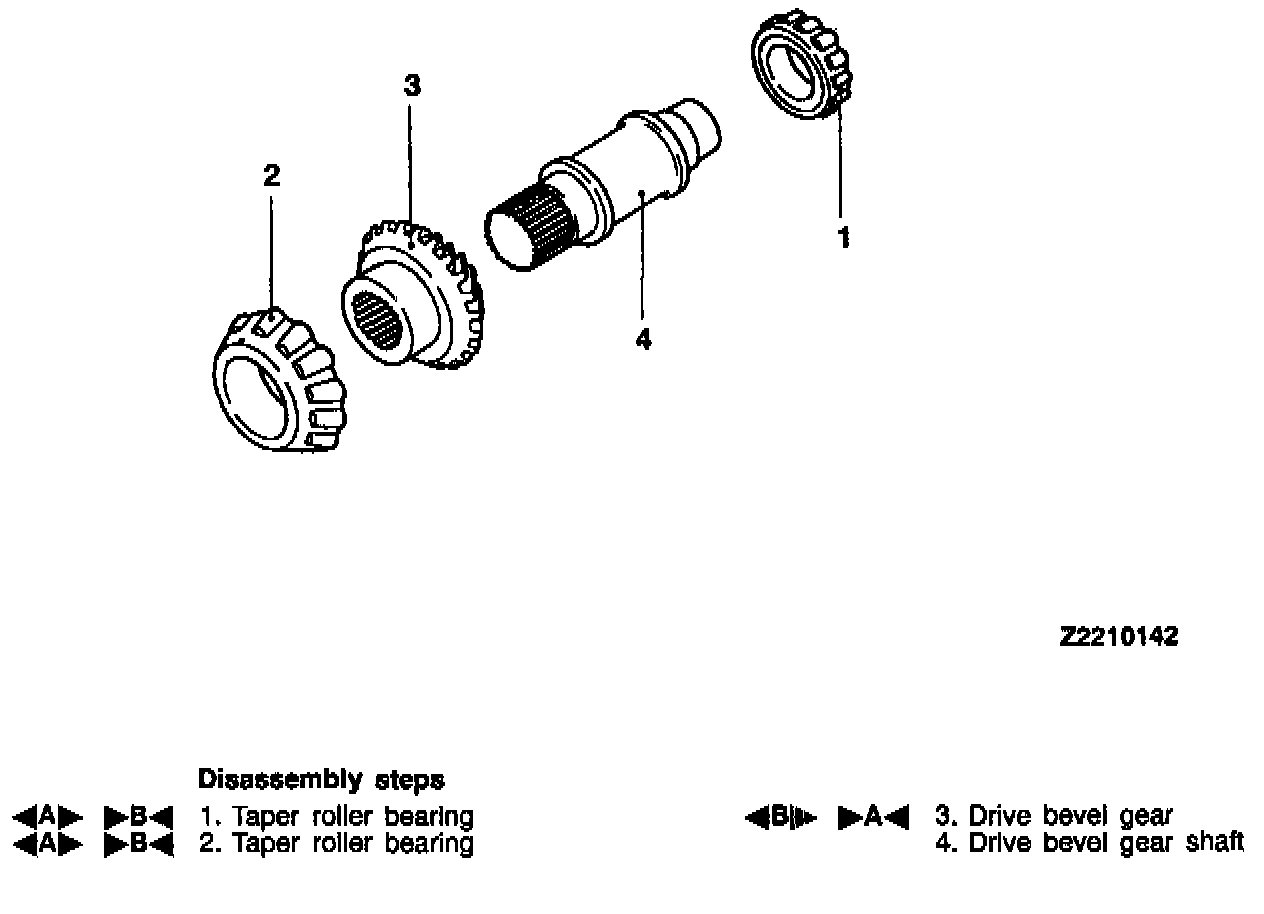 3

2

1

4

Z2210142

Disassembly steps

◀A▶ ▶B◀ 1. Taper roller bearing
◀A▶ ▶B◀ 2. Taper roller bearing

◀B▶ ▶A◀ 3. Drive bevel gear
4. Drive bevel gear shaft