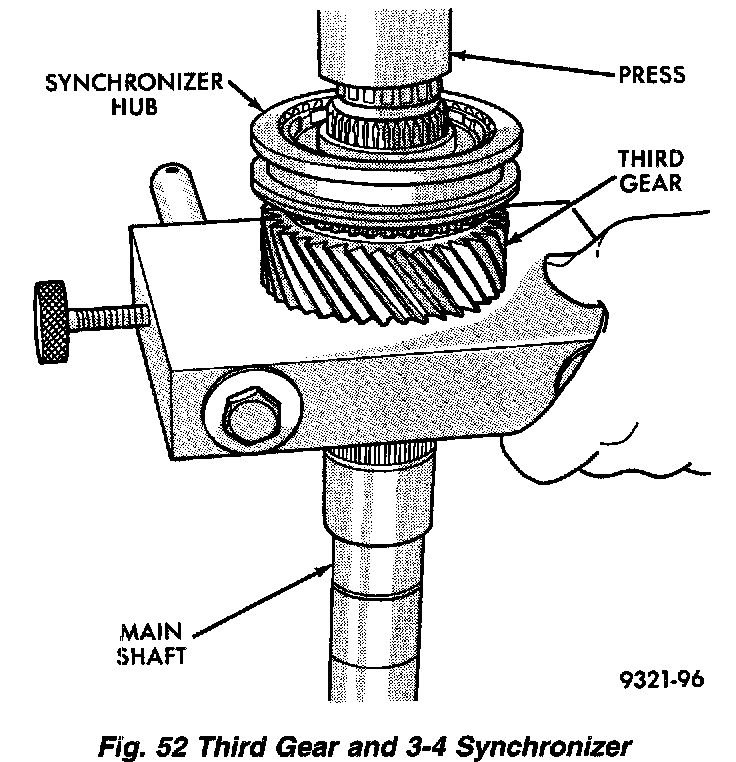 SYNCHRONIZER HUB

PRESS

THIRD GEAR

MAIN SHAFT

9321-96

Fig. 52 Third Gear and 3-4 Synchronizer