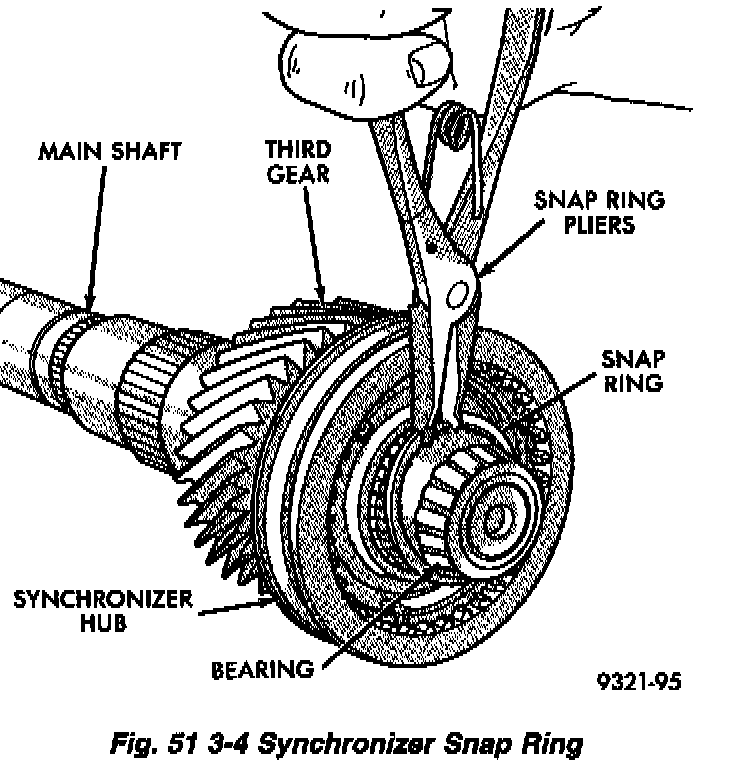 MAIN SHAFT

THIRD GEAR

SNAP RING PLIERS

SNAP RING

SYNCHRONIZER HUB

BEARING

9321-95

Fig. 51 3-4 Synchronizer Snap Ring