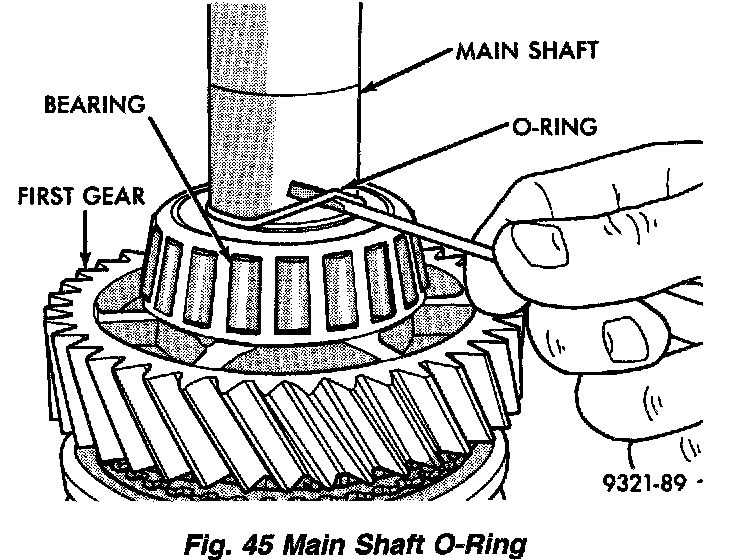 MAIN SHAFT
BEARING
O-RING
FIRST GEAR
9321-89
Fig. 45 Main Shaft O-Ring