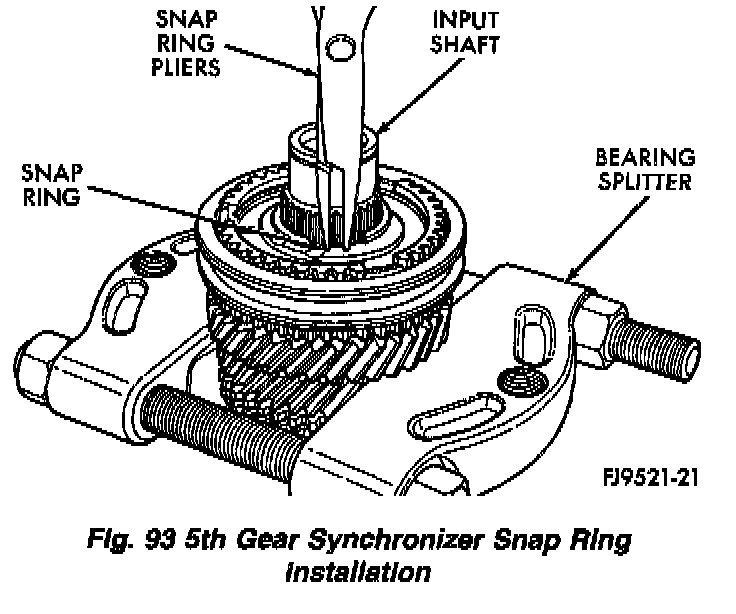 SNAP RING PLIERS

INPUT SHAFT

SNAP RING

BEARING SPLITTER

FJ9521-21

Fig. 93 5th Gear Synchronizer Snap Ring Installation