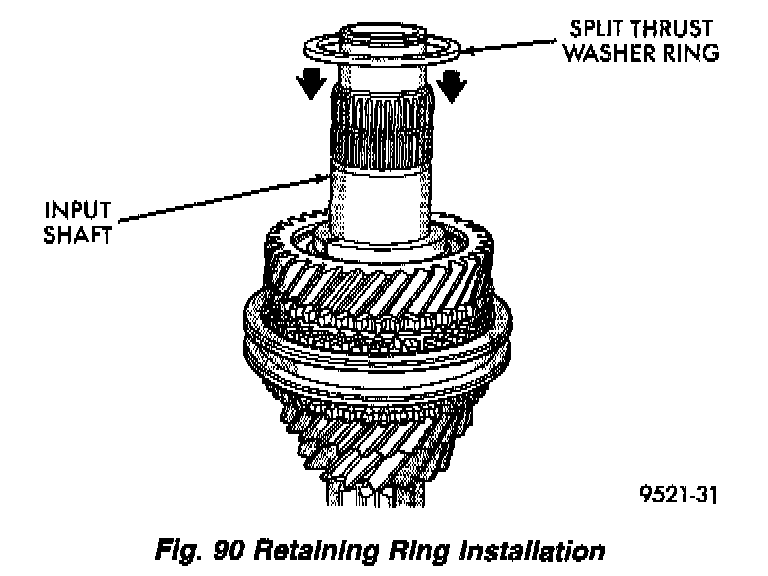 SPLIT THRUST WASHER RING

INPUT SHAFT

9521-31

Fig. 90 Retaining Ring Installation