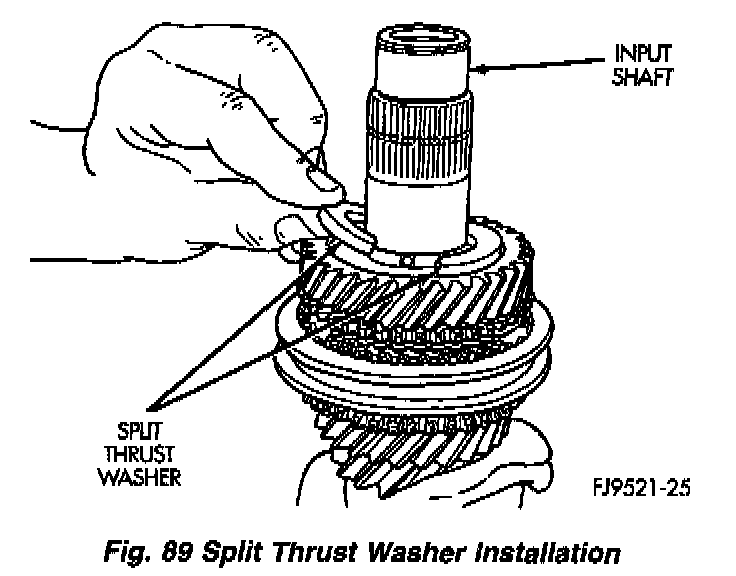 INPUT SHAFT

SPLIT THRUST WASHER

FJ9521-25

Fig. 89 Split Thrust Washer Installation