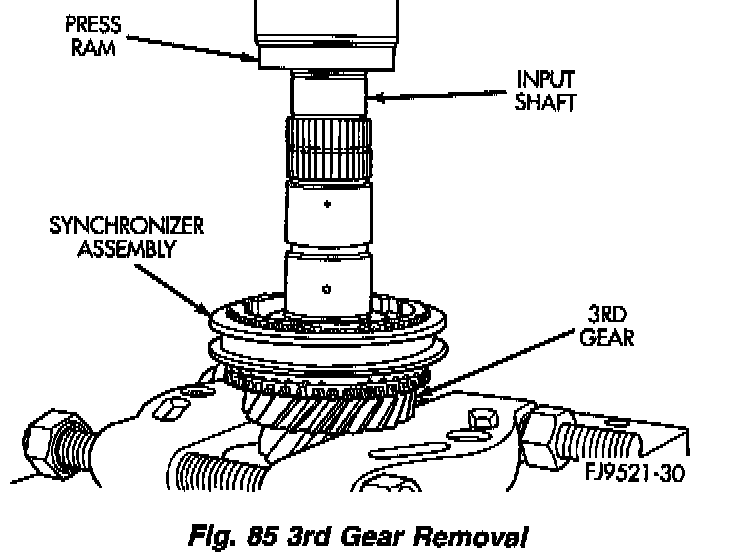 PRESS RAM

INPUT SHAFT

SYNCHRONIZER ASSEMBLY

3RD GEAR

FJ9521-30

Fig. 85 3rd Gear Removal