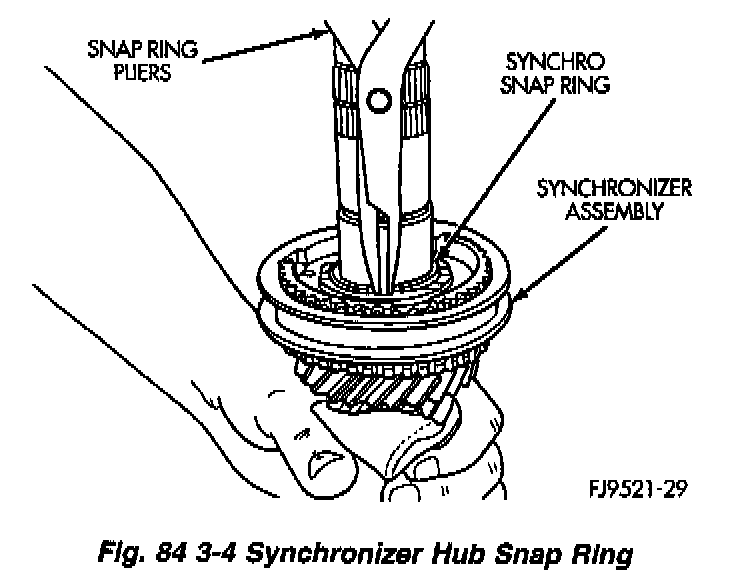 SNAP RING PLIERS

SYNCHRO SNAP RING

SYNCHRONIZER ASSEMBLY

FJ9521-29

Fig. 84 3-4 Synchronizer Hub Snap Ring