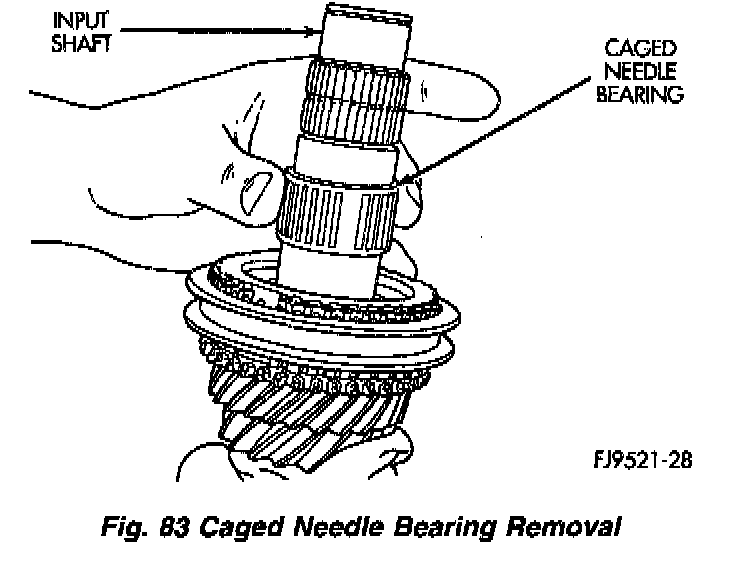 INPUT SHAFT

CAGED NEEDLE BEARING

FJ9521-28

Fig. 83 Caged Needle Bearing Removal