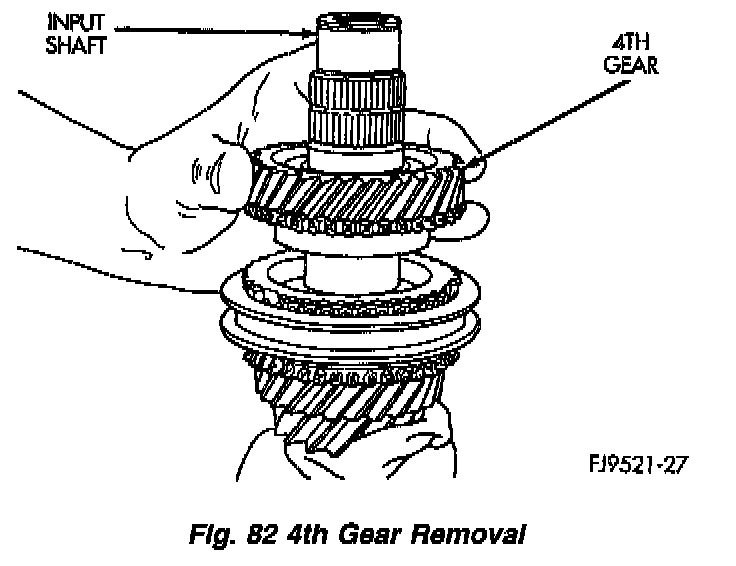 INPUT SHAFT

4TH GEAR

FJ9521-27

Fig. 82 4th Gear Removal