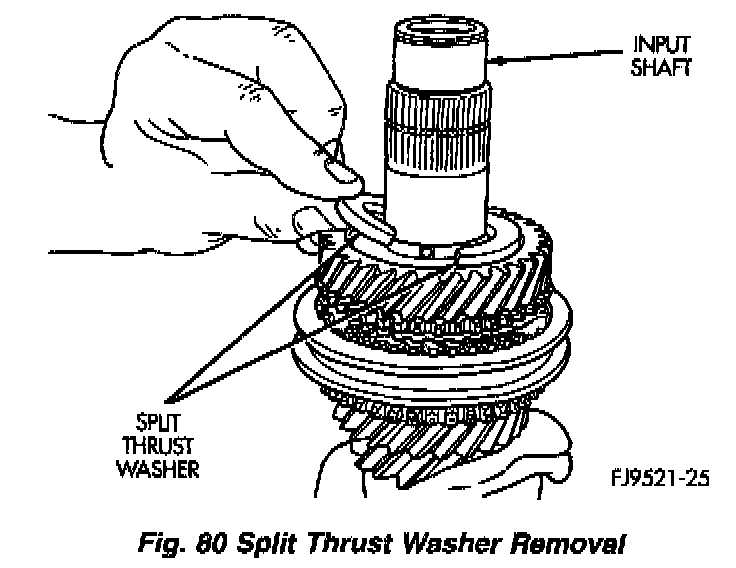 INPUT SHAFT

SPLIT THRUST WASHER

FJ9521-25

Fig. 80 Split Thrust Washer Removal