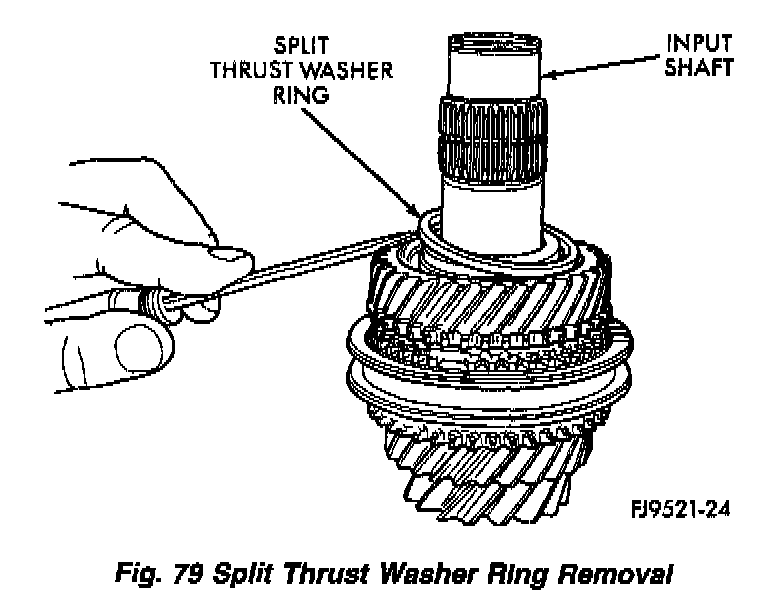 SPLIT THRUST WASHER RING

INPUT SHAFT

FJ9521-24

Fig. 79 Split Thrust Washer Ring Removal