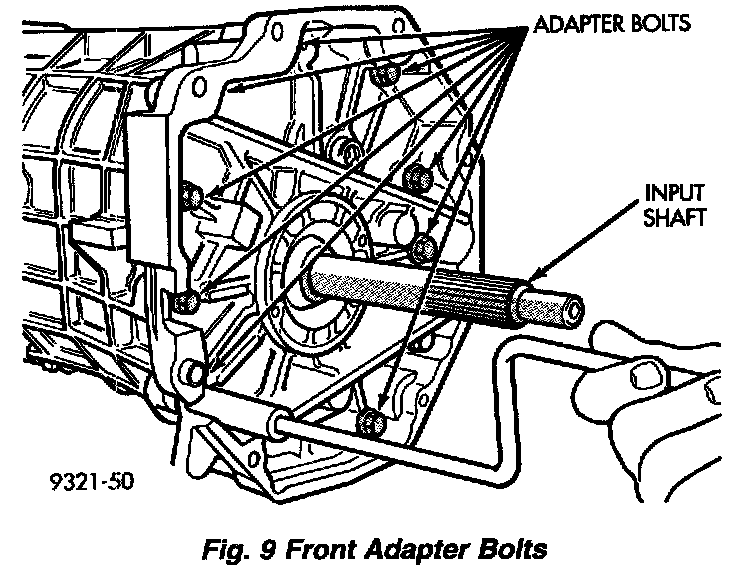 ADAPTER BOLTS

INPUT SHAFT

9321-50

Fig. 9 Front Adapter Bolts