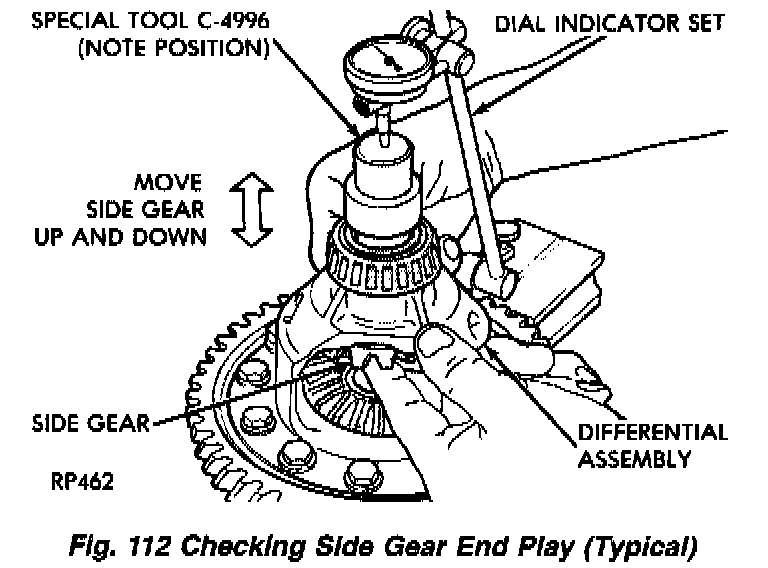 SPECIAL TOOL C-4996 (NOTE POSITION)

DIAL INDICATOR SET

MOVE SIDE GEAR UP AND DOWN

SIDE GEAR

DIFFERENTIAL ASSEMBLY

RP462

Fig. 112 Checking Side Gear End Play (Typical)