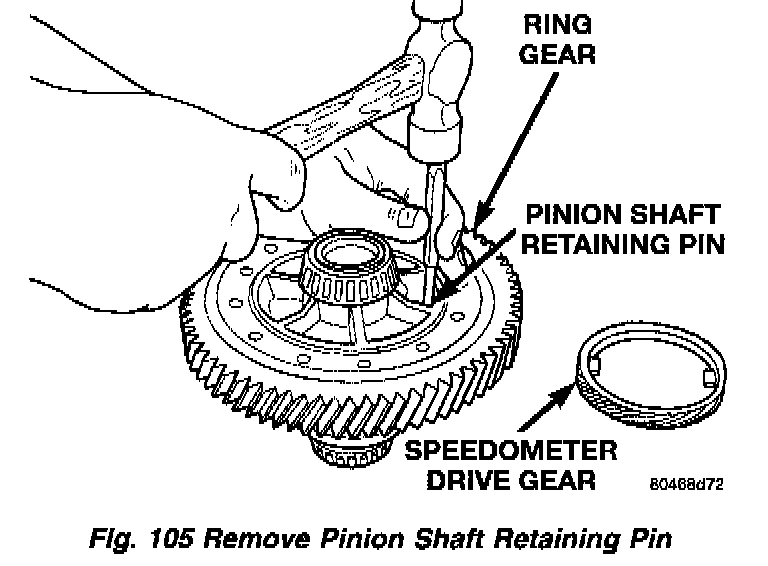 RING GEAR

PINION SHAFT RETAINING PIN

SPEEDOMETER DRIVE GEAR

80468d72

Fig. 105 Remove Pinion Shaft Retaining Pin