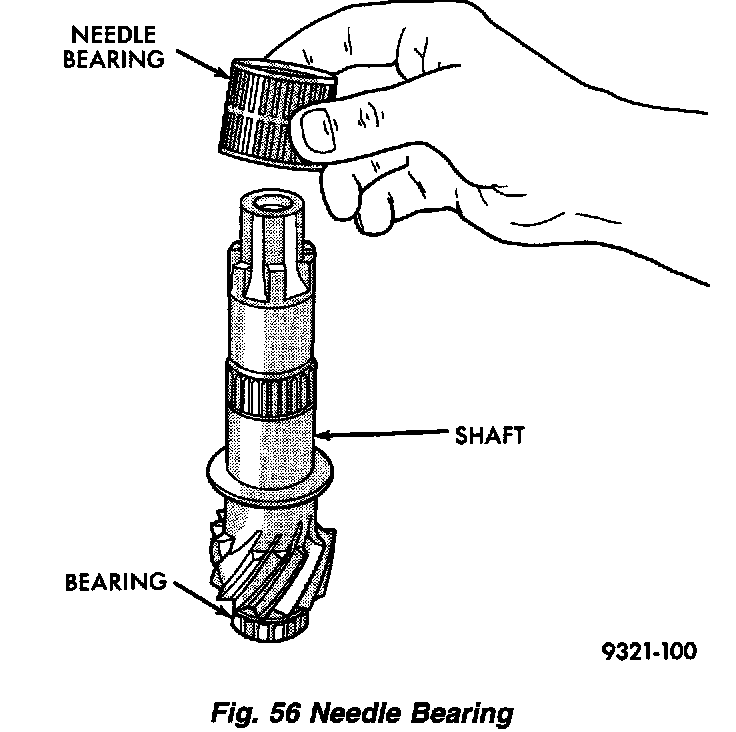 NEEDLE BEARING

SHAFT

BEARING

9321-100

Fig. 56 Needle Bearing