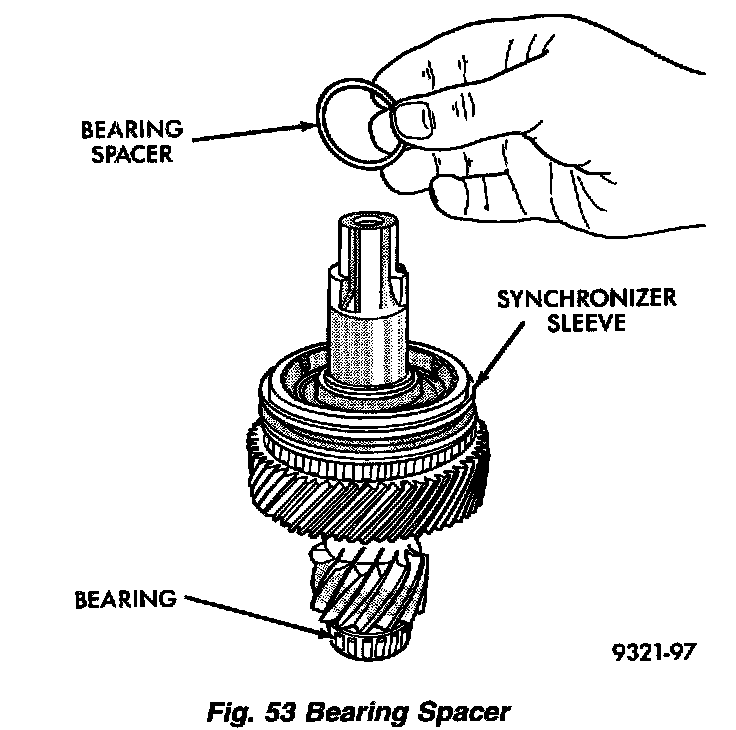 BEARING SPACER

SYNCHRONIZER SLEEVE

BEARING

9321-97

Fig. 53 Bearing Spacer