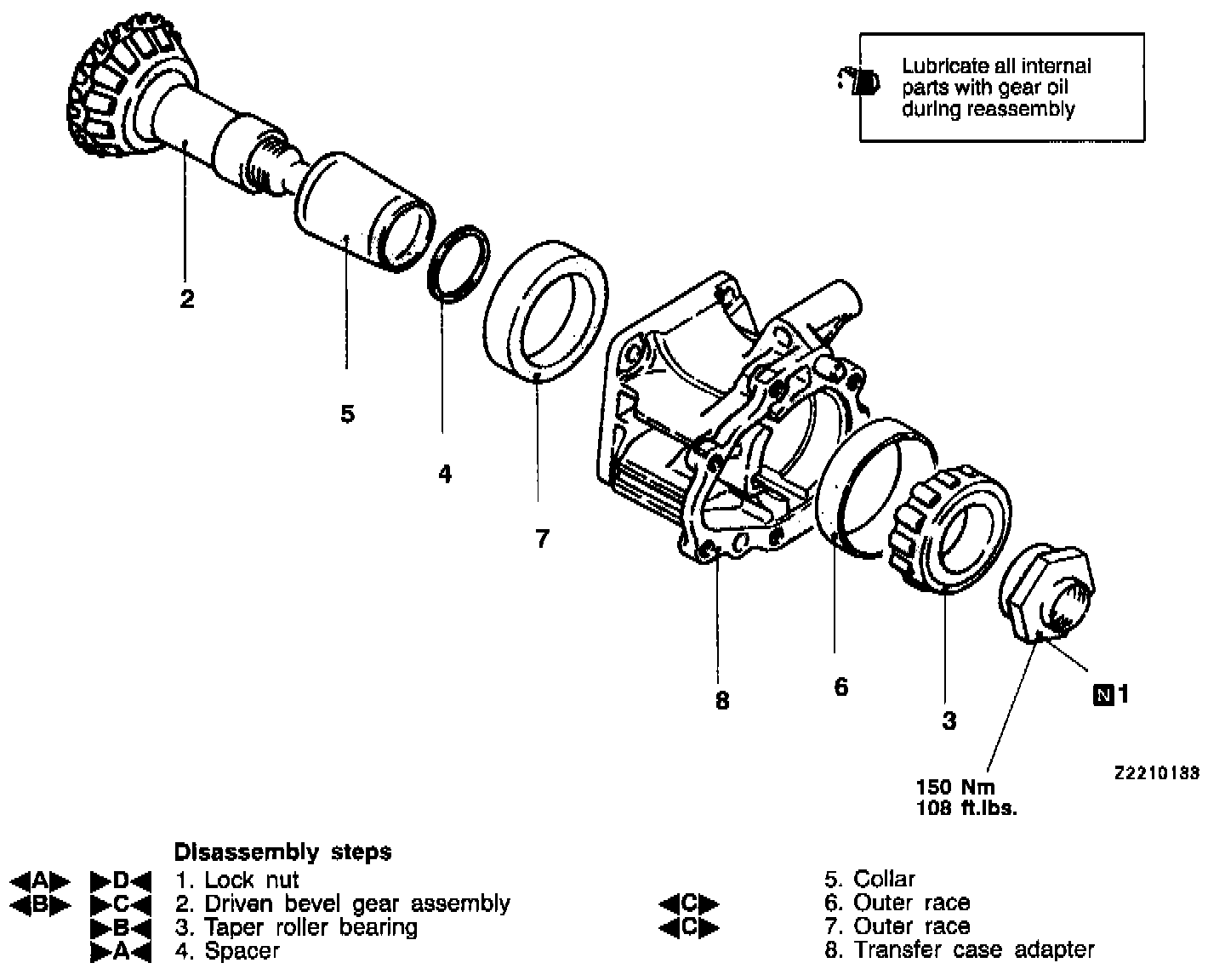 Lubricate all internal parts with gear oil during reassembly

2

5

4

7

8

6

3

N 1

150 Nm
108 ft.lbs.

Z2210183

Disassembly steps

◀A▶ ▶D◀ 1. Lock nut
◀B▶ ▶C◀ 2. Driven bevel gear assembly
▶B◀ 3. Taper roller bearing
▶A◀ 4. Spacer

5. Collar
◀C▶ 6. Outer race
◀C▶ 7. Outer race
8. Transfer case adapter