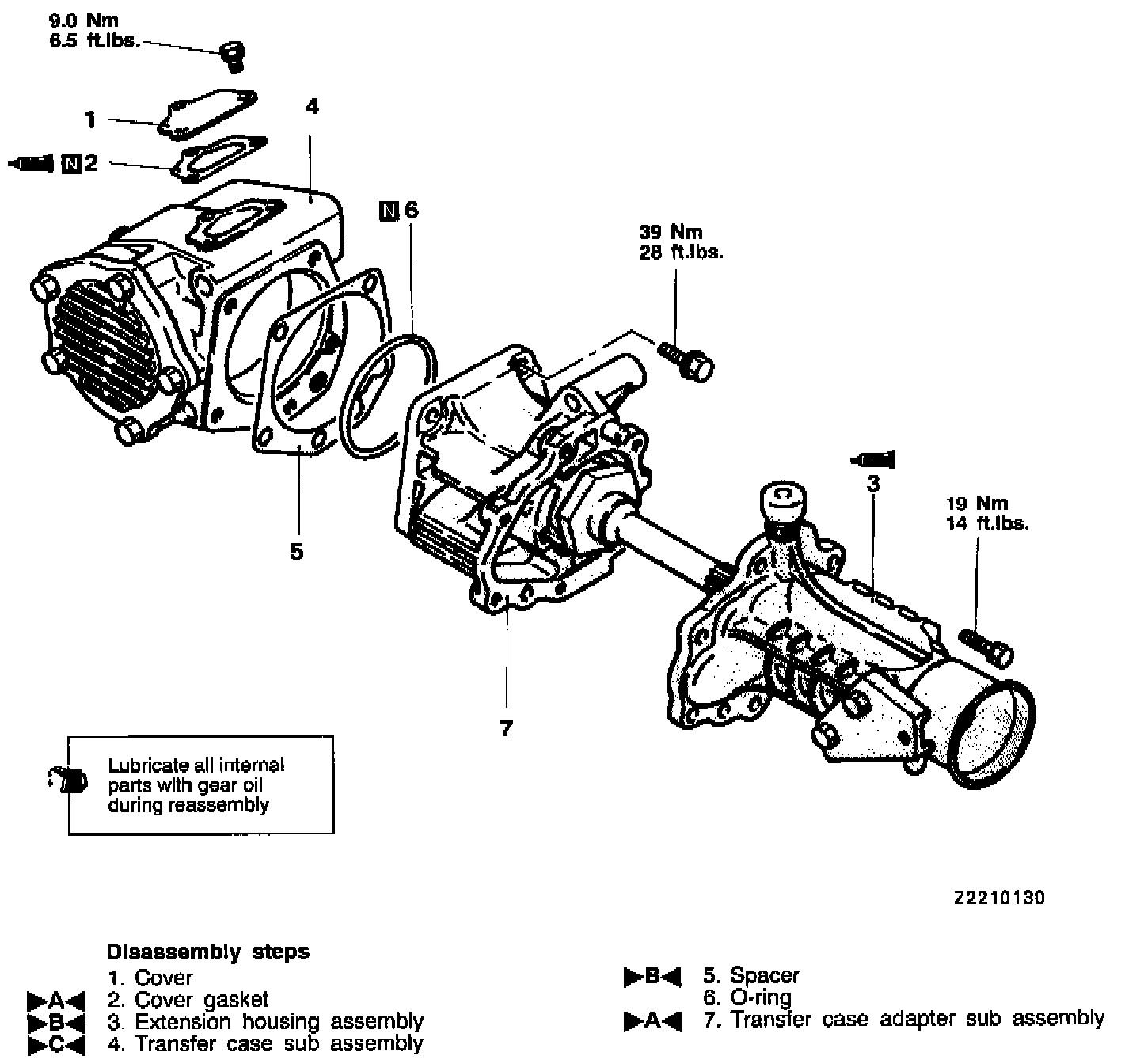 9.0 Nm
6.5 ft.lbs.

1

N 2

4

N 6

39 Nm
28 ft.lbs.

5

3

19 Nm
14 ft.lbs.

7

Lubricate all internal parts with gear oil during reassembly

Z2210130

Disassembly steps
1. Cover
▶A◀ 2. Cover gasket
▶B◀ 3. Extension housing assembly
▶C◀ 4. Transfer case sub assembly

▶B◀ 5. Spacer
6. O-ring
▶A◀ 7. Transfer case adapter sub assembly