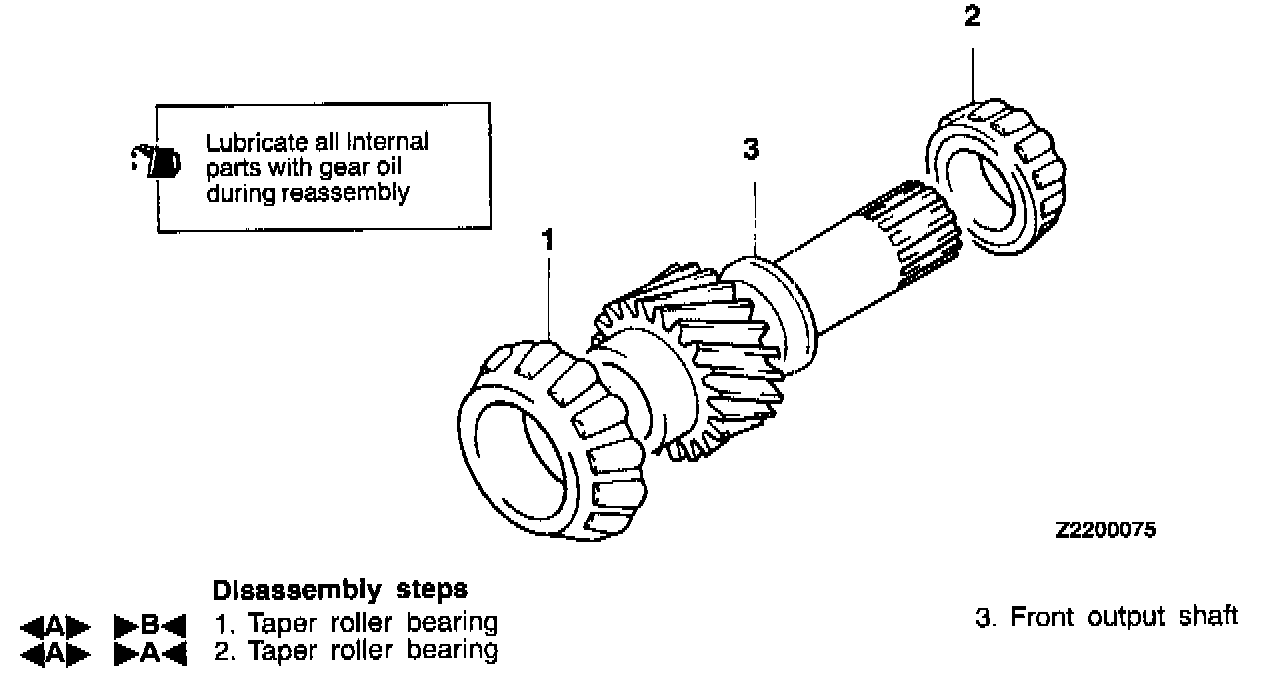 Lubricate all Internal parts with gear oil during reassembly

2

3

1

Z2200075

Disassembly steps

◀A▶ ▶B◀ 1. Taper roller bearing
◀A▶ ▶A◀ 2. Taper roller bearing

3. Front output shaft