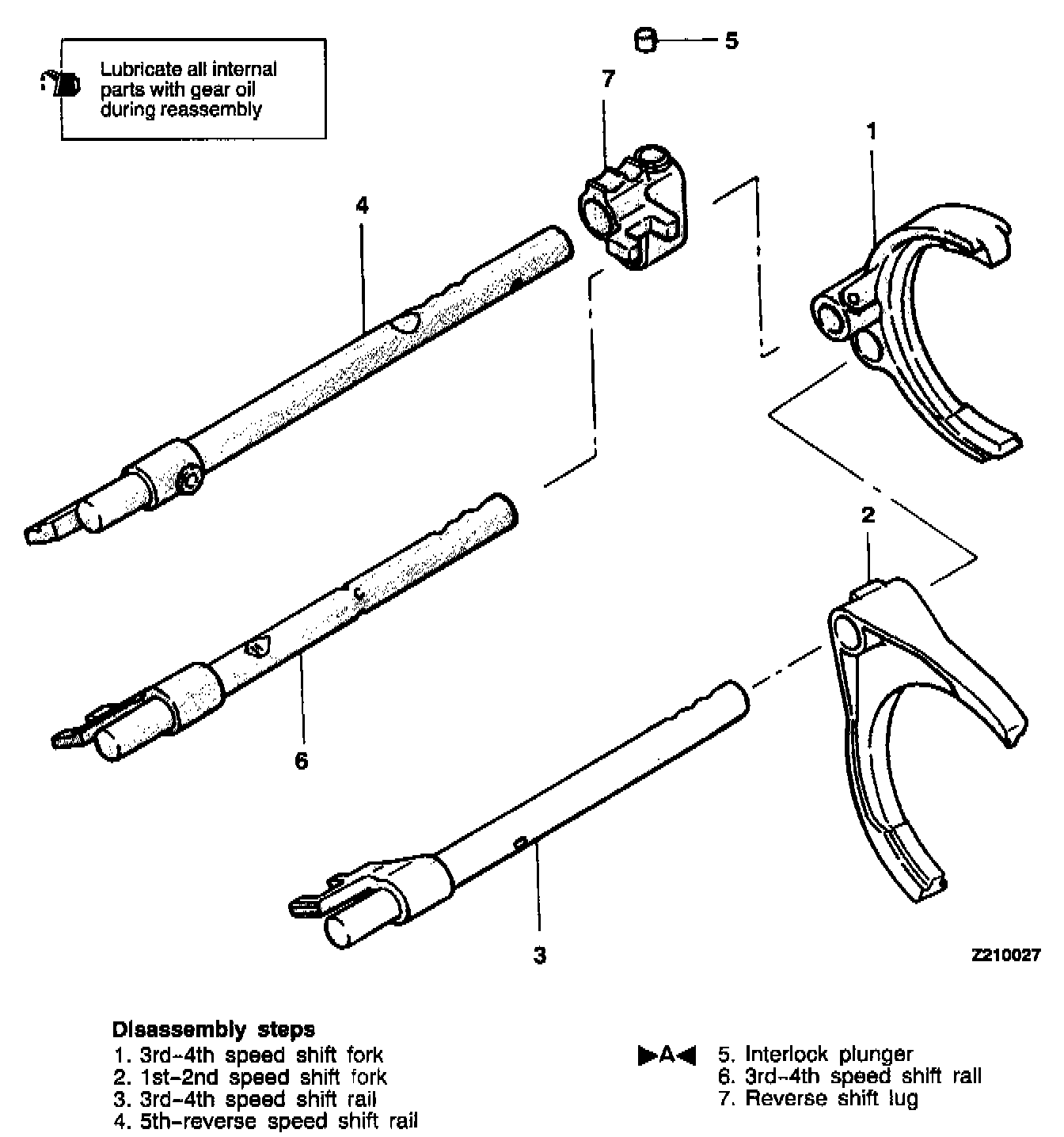 Lubricate all internal parts with gear oil during reassembly

5

7

1

4

2

6

3

Z210027

Disassembly steps
1. 3rd-4th speed shift fork
2. 1st-2nd speed shift fork
3. 3rd-4th speed shift rail
4. 5th-reverse speed shift rail

▶A◀ 5. Interlock plunger
6. 3rd-4th speed shift rail
7. Reverse shift lug