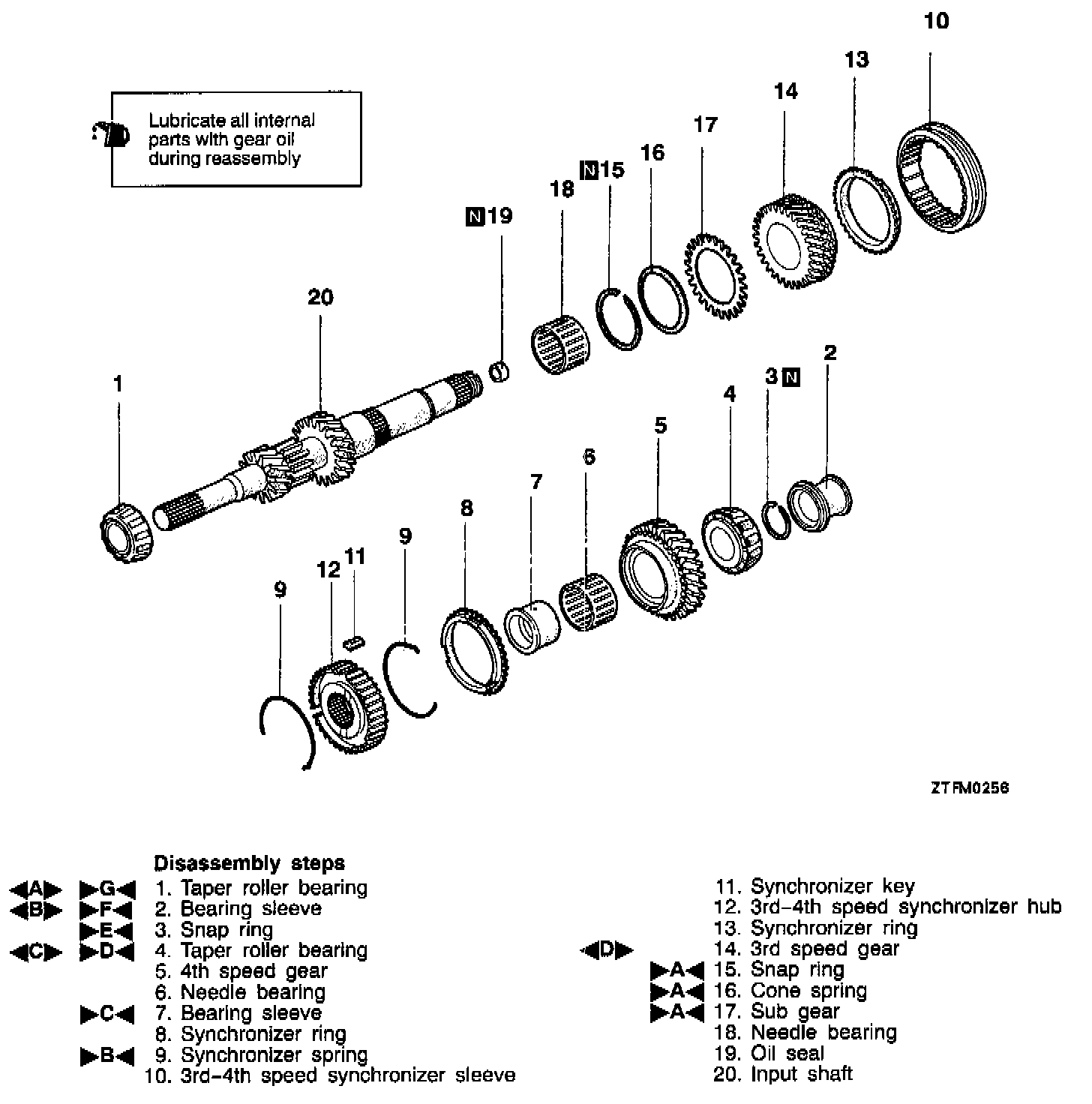 Lubricate all internal parts with gear oil during reassembly

10
13
14
17
16
N 15
18
N 19
20
1
2
3 N
4
5
6
7
8
9
11
12
9

ZTFM0256

Disassembly steps

◀A▶ ▶G◀ 1. Taper roller bearing
◀B▶ ▶F◀ 2. Bearing sleeve
▶E◀ 3. Snap ring
◀C▶ ▶D◀ 4. Taper roller bearing
5. 4th speed gear
6. Needle bearing
▶C◀ 7. Bearing sleeve
8. Synchronizer ring
▶B◀ 9. Synchronizer spring
10. 3rd-4th speed synchronizer sleeve

11. Synchronizer key
12. 3rd-4th speed synchronizer hub
13. Synchronizer ring
◀D▶ 14. 3rd speed gear
▶A◀ 15. Snap ring
▶A◀ 16. Cone spring
▶A◀ 17. Sub gear
18. Needle bearing
19. Oil seal
20. Input shaft