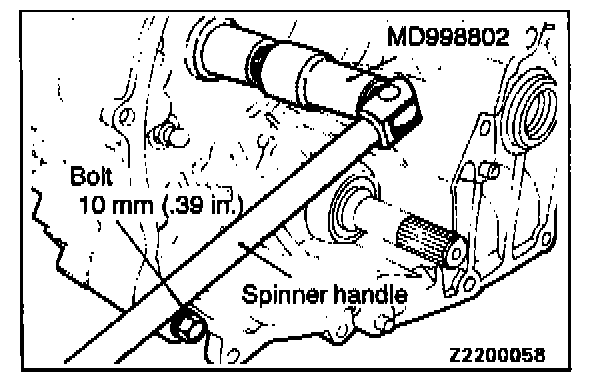 MD998802

Bolt
10 mm (.39 in.)

Spinner handle

Z2200058