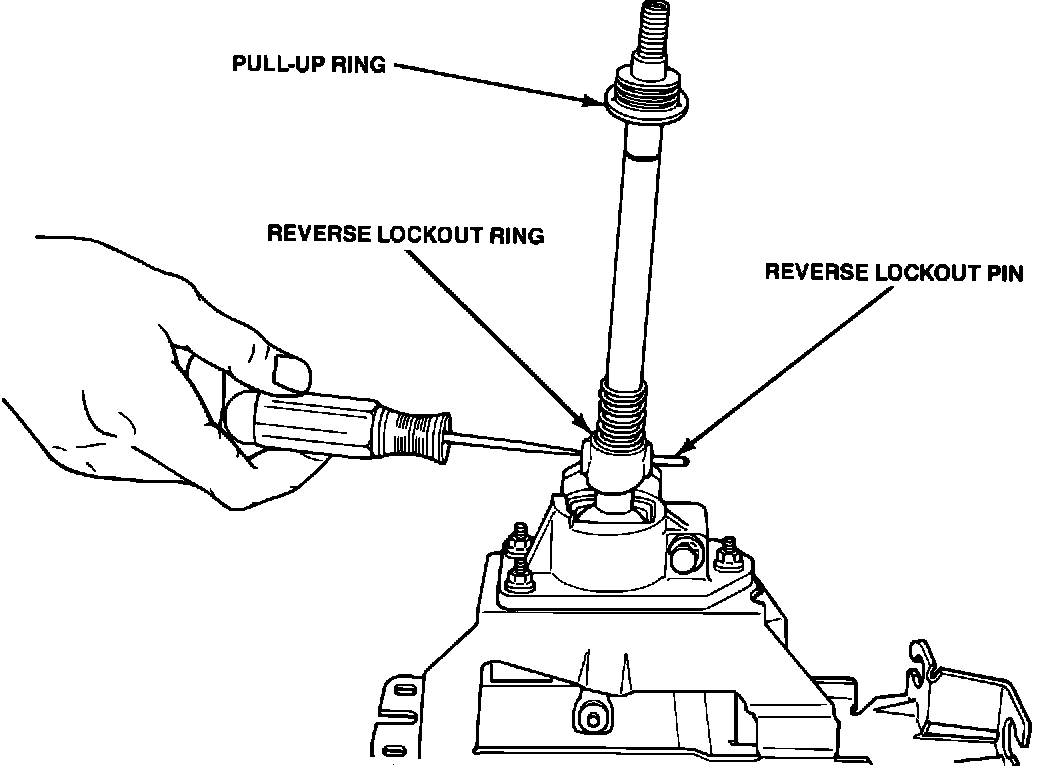 PULL-UP RING

REVERSE LOCKOUT RING

REVERSE LOCKOUT PIN